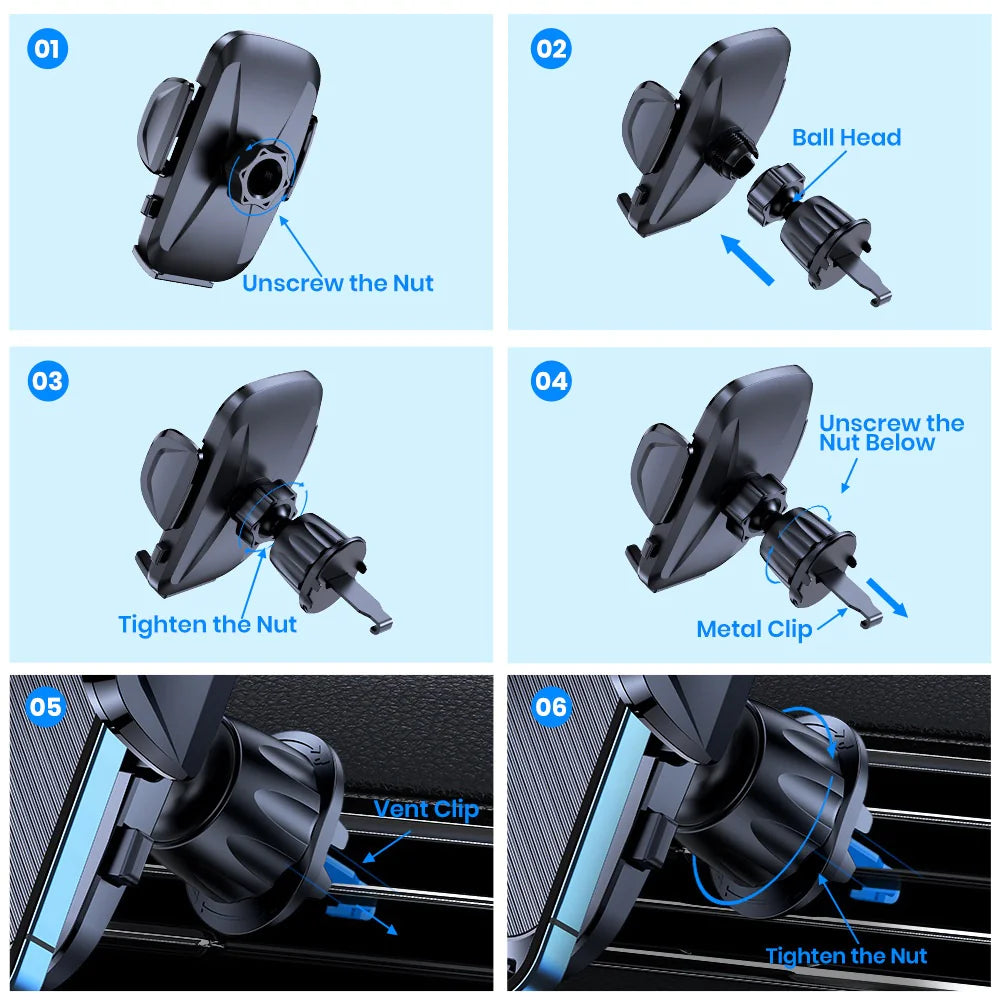 01

Unscrew the Nut

02

Ball Head

03

Tighten the Nut

04

Unscrew the Nut Below

Metal Clip

05

Vent Clip

06

Tighten the Nut